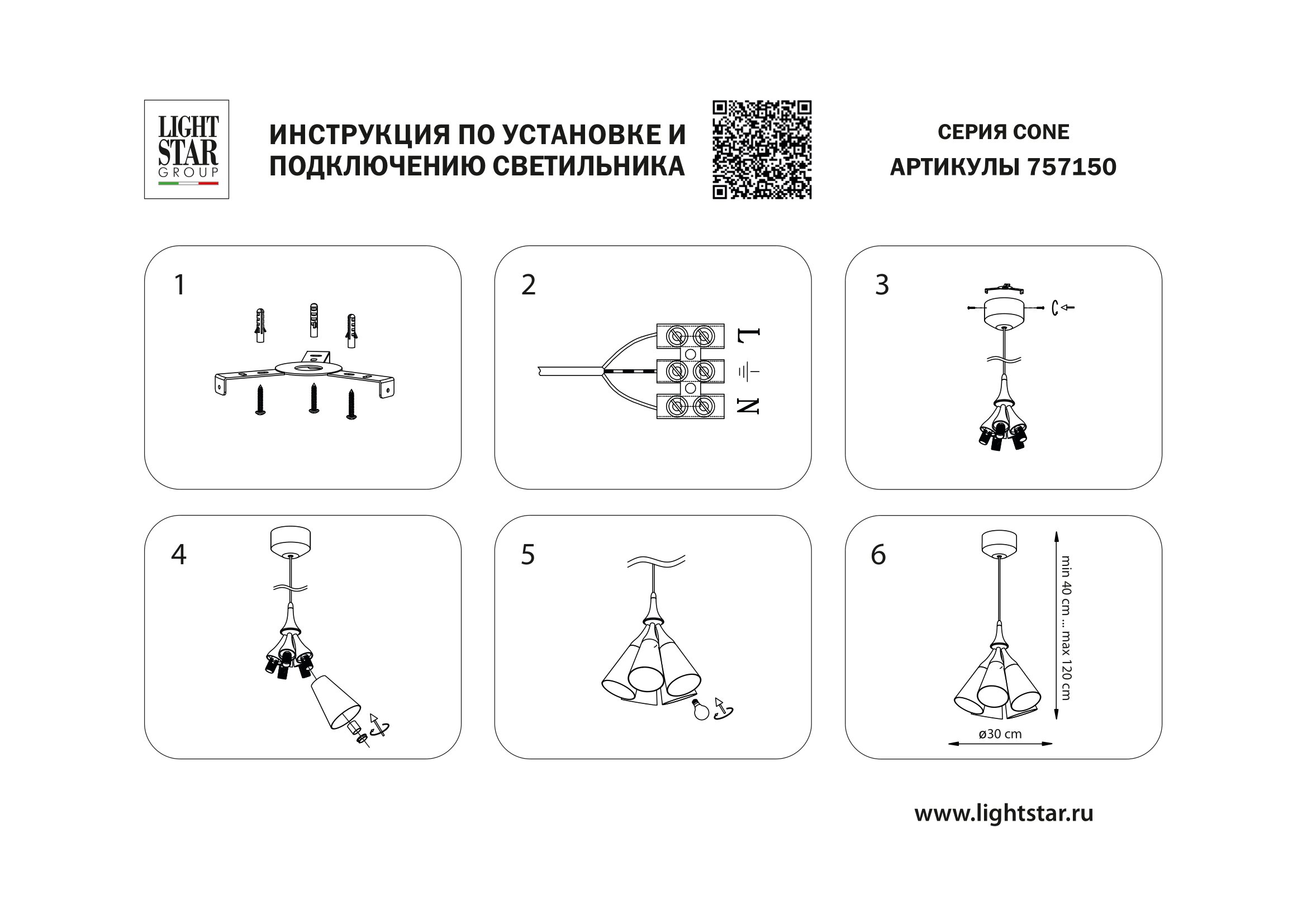 LIGHT STAR GROUP

ИНСТРУКЦИЯ ПО УСТАНОВКЕ И ПОДКЛЮЧЕНИЮ СВЕТИЛЬНИКА

СЕРИЯ CONE
АРТИКУЛЫ 757150

1

2

L
N

3

4

5

6

min 40 cm ... max 120 cm

ø30 cm

www.lightstar.ru