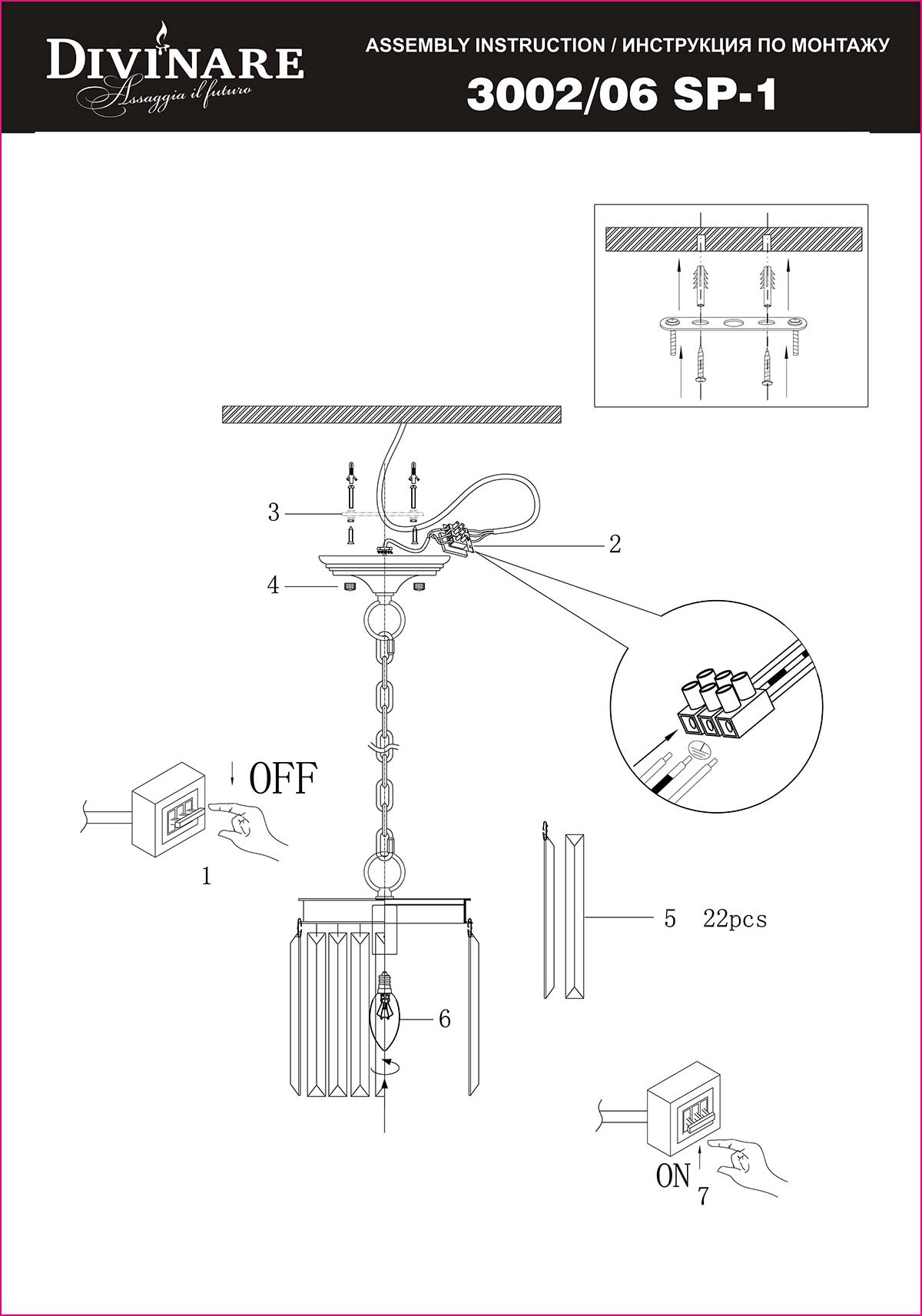 DIVINARE
Assaggia il futuro

ASSEMBLY INSTRUCTION / ИНСТРУКЦИЯ ПО МОНТАЖУ
3002/06 SP-1

3

2

4

OFF

1

5 22pcs

6

ON
7