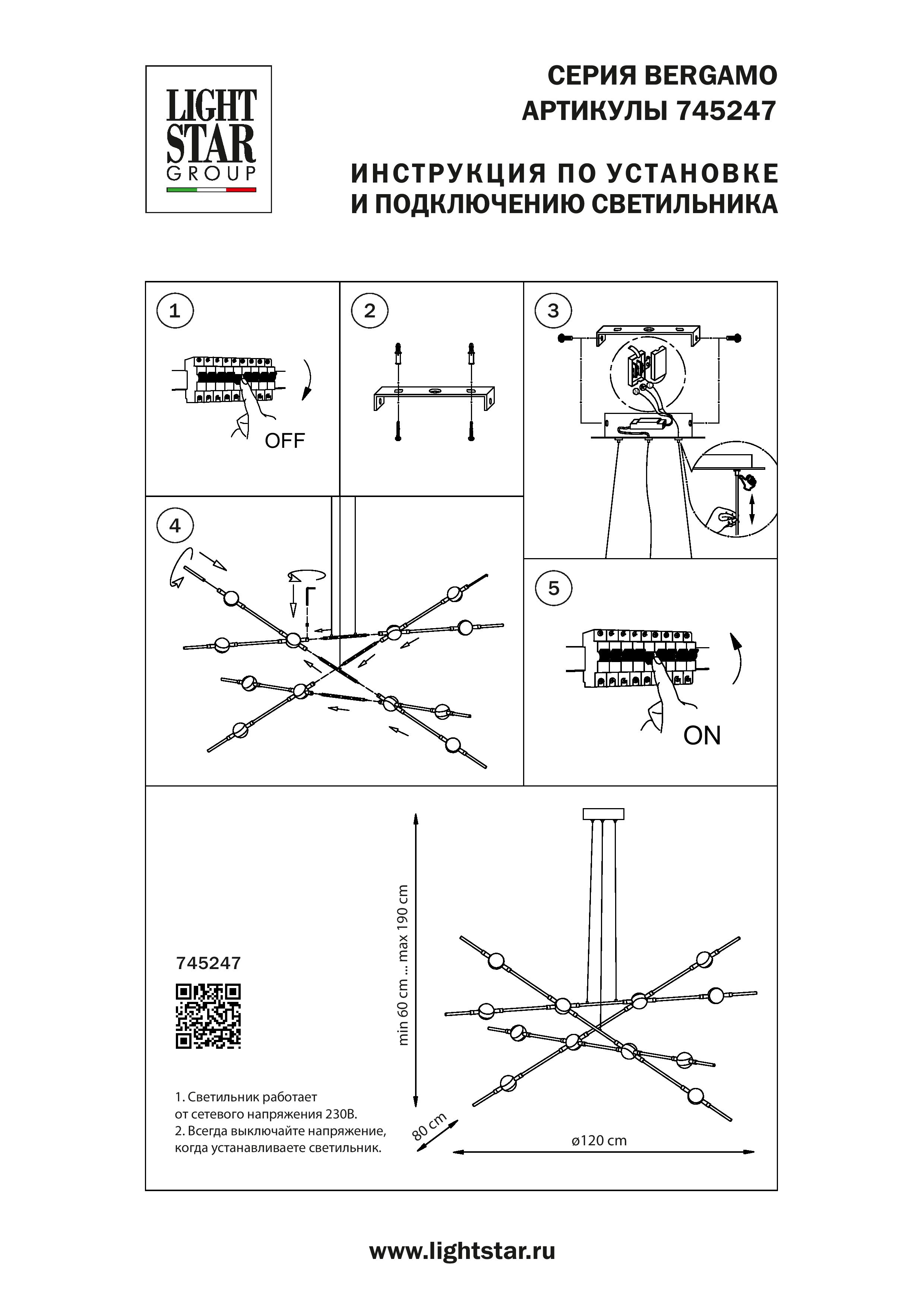 LIGHT STAR GROUP

СЕРИЯ BERGAMO
АРТИКУЛЫ 745247

ИНСТРУКЦИЯ ПО УСТАНОВКЕ
И ПОДКЛЮЧЕНИЮ СВЕТИЛЬНИКА

1

OFF

2

3

4

5

ON

745247

1. Светильник работает от сетевого напряжения 230В.
2. Всегда выключайте напряжение, когда устанавливаете светильник.

min 60 cm ... max 190 cm

80 cm

ø120 cm

www.lightstar.ru