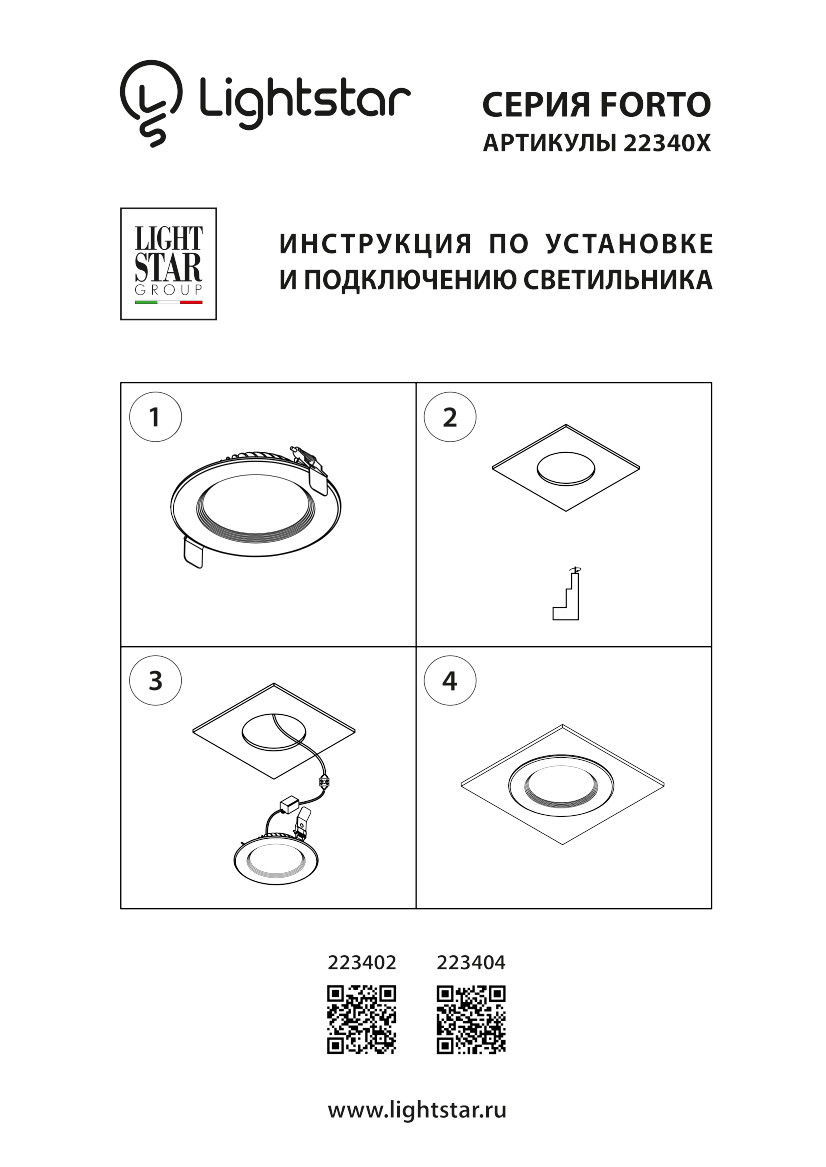 Lightstar

СЕРИЯ FORTO
АРТИКУЛЫ 22340X

LIGHT STAR GROUP

ИНСТРУКЦИЯ ПО УСТАНОВКЕ
И ПОДКЛЮЧЕНИЮ СВЕТИЛЬНИКА

1

2

3

4

223402

223404

www.lightstar.ru