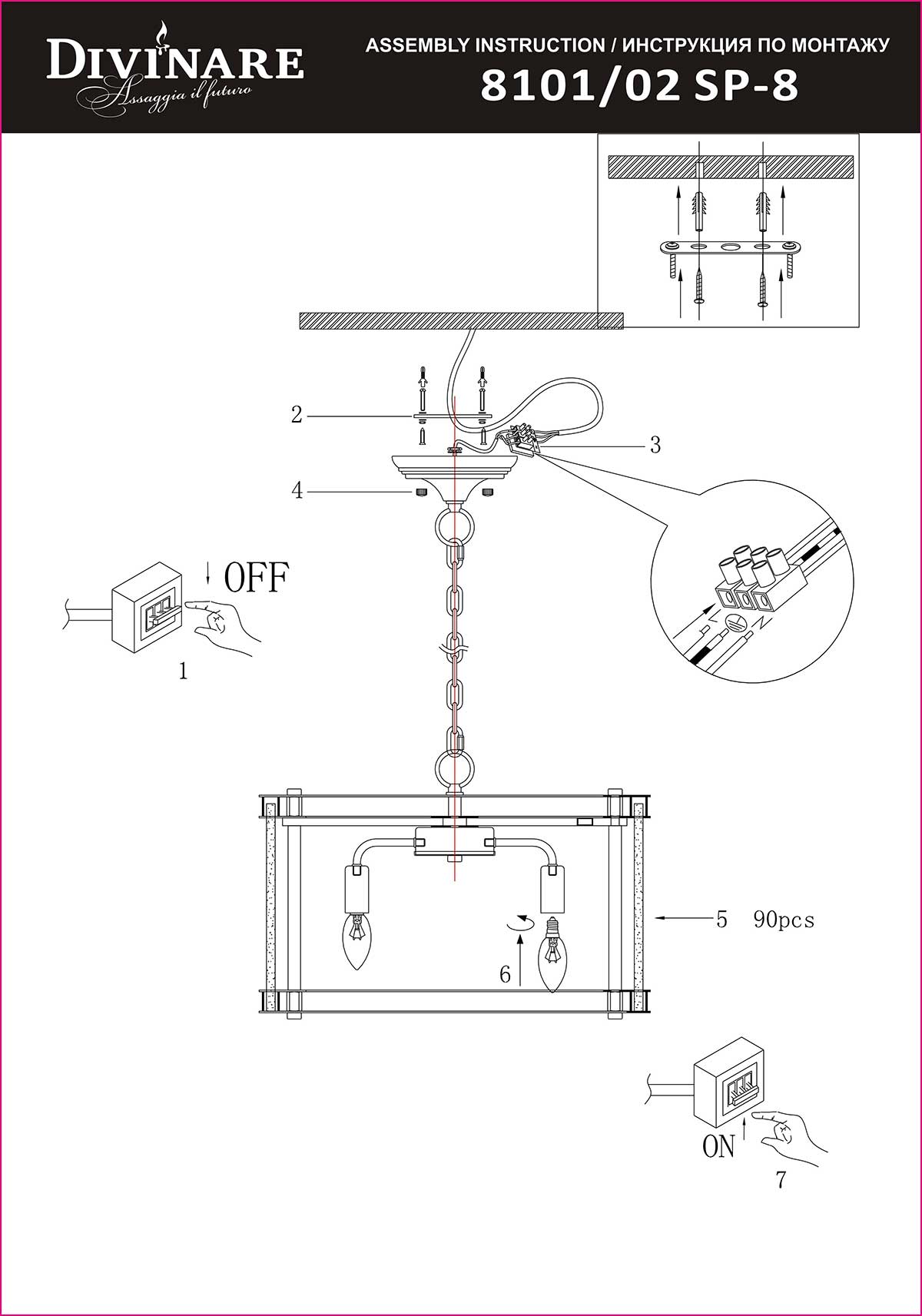 DIVINARE
Assaggia il futuro

ASSEMBLY INSTRUCTION / ИНСТРУКЦИЯ ПО МОНТАЖУ
8101/02 SP-8

2
3
4
OFF
1
L
N
5 90pcs
6
ON
7