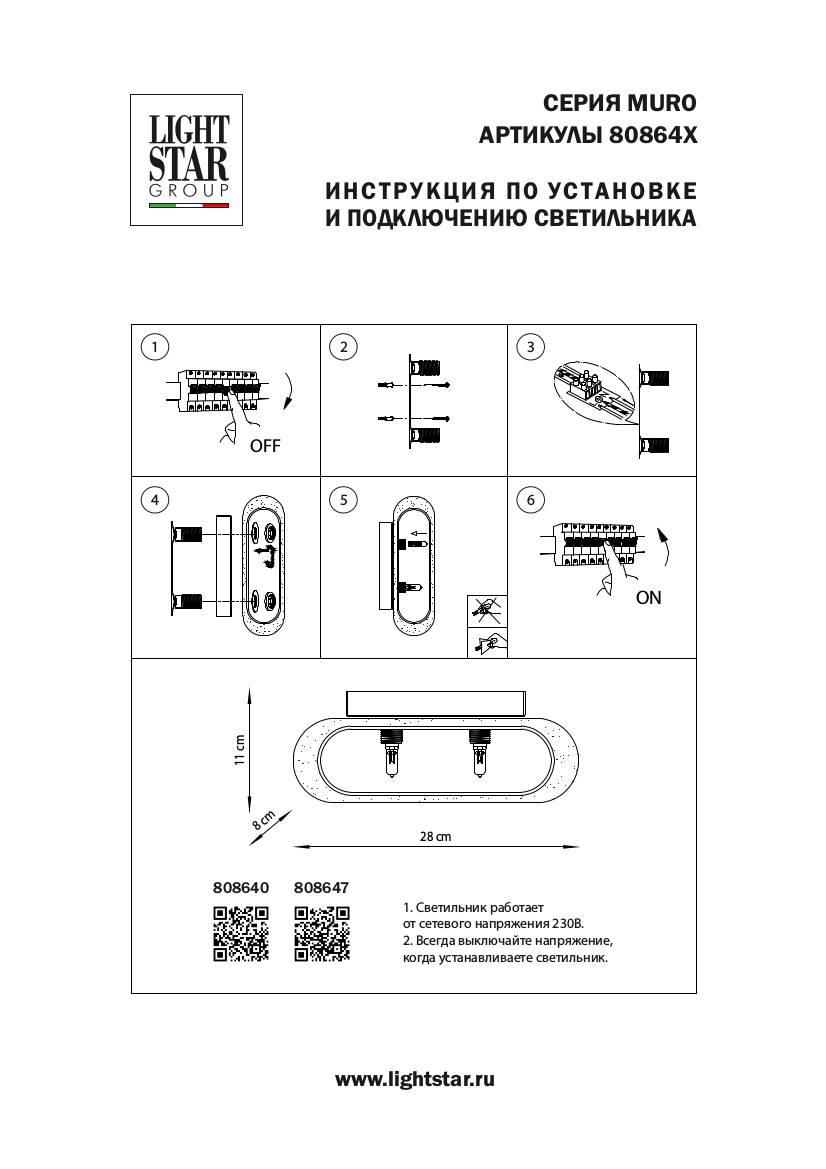 LIGHT STAR GROUP

СЕРИЯ MURO
АРТИКУЛЫ 80864X

ИНСТРУКЦИЯ ПО УСТАНОВКЕ
И ПОДКЛЮЧЕНИЮ СВЕТИЛЬНИКА

1
OFF

2

3

4

5

6
ON

11 cm
8 cm
28 cm

808640 808647

1. Светильник работает
от сетевого напряжения 230В.
2. Всегда выключайте напряжение,
когда устанавливаете светильник.

www.lightstar.ru