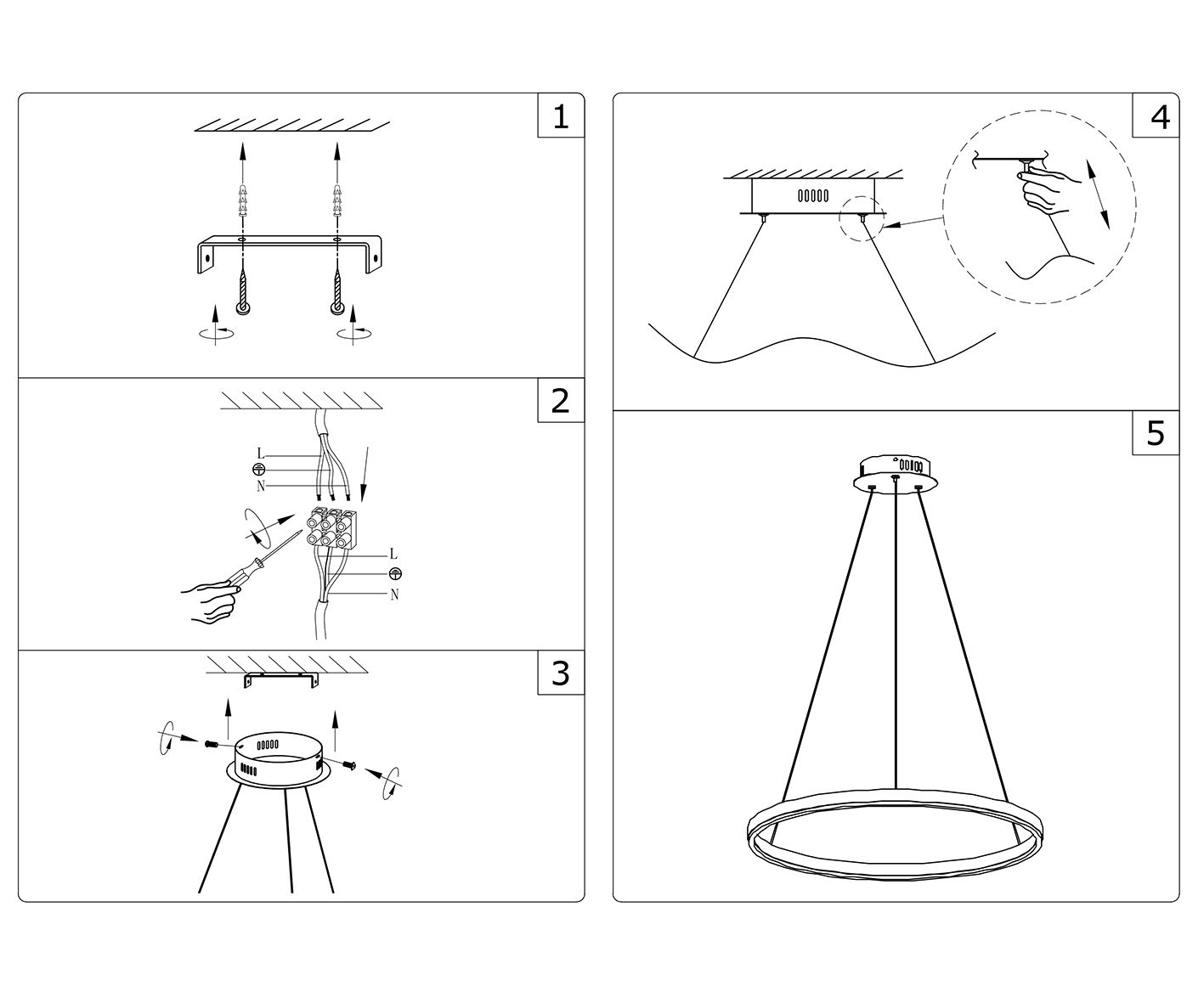 1

2

L
N

L
N

3

4

5