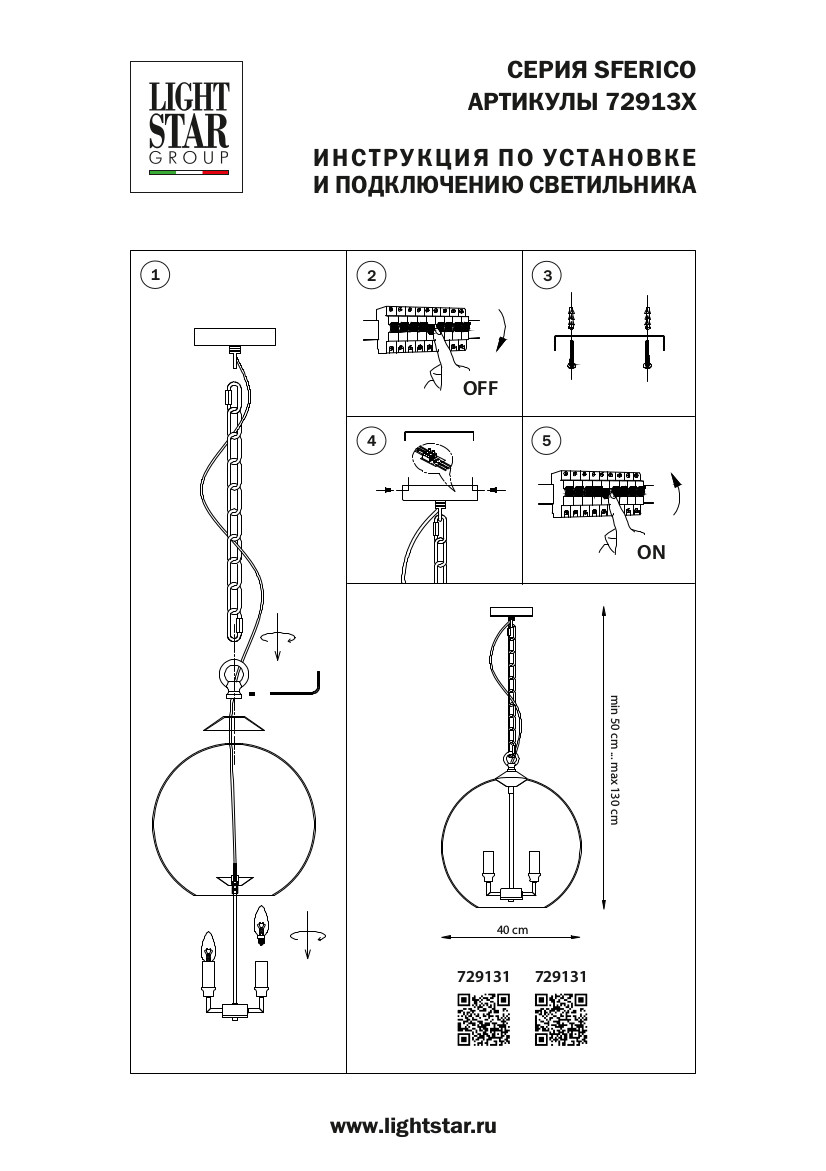 LIGHT STAR GROUP

СЕРИЯ SFERICO
АРТИКУЛЫ 72913X

ИНСТРУКЦИЯ ПО УСТАНОВКЕ
И ПОДКЛЮЧЕНИЮ СВЕТИЛЬНИКА

1

2

OFF

3

4

5

ON

min 50 cm...max 130 cm

40 cm

729131 729131

www.lightstar.ru