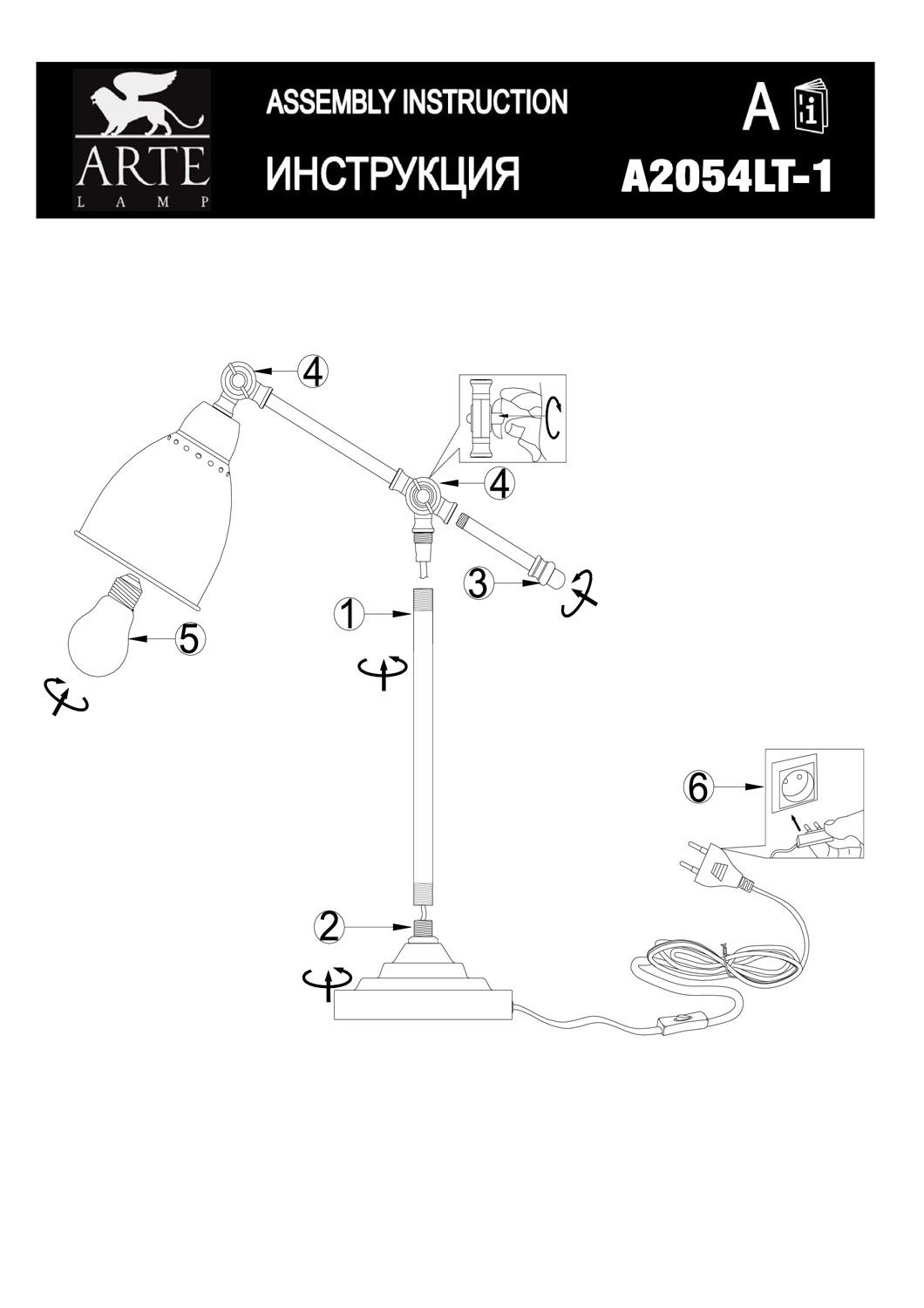 ARTE
LAMP

ASSEMBLY INSTRUCTION

ИНСТРУКЦИЯ

A

i

A2054LT-1

4

4

3

1

5

6

2