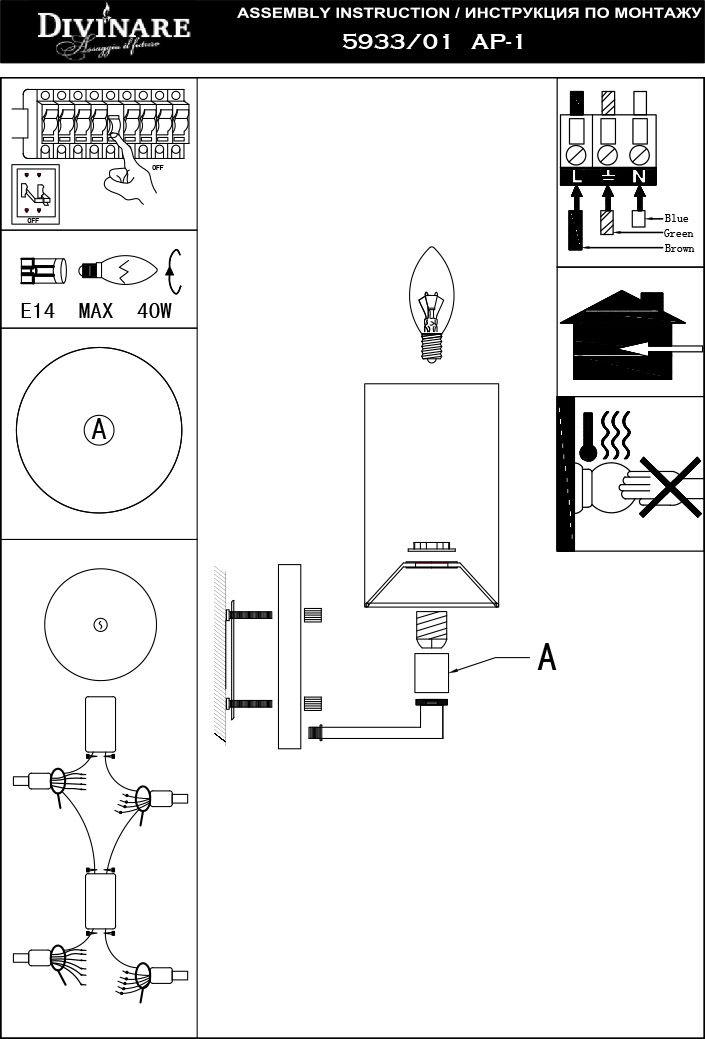 DIVINARE
Assaggio il futuro

ASSEMBLY INSTRUCTION / ИНСТРУКЦИЯ ПО МОНТАЖУ
5933/01 AP-1

OFF
OFF

E14 MAX 40W

A

L N
Blue
Green
Brown

A