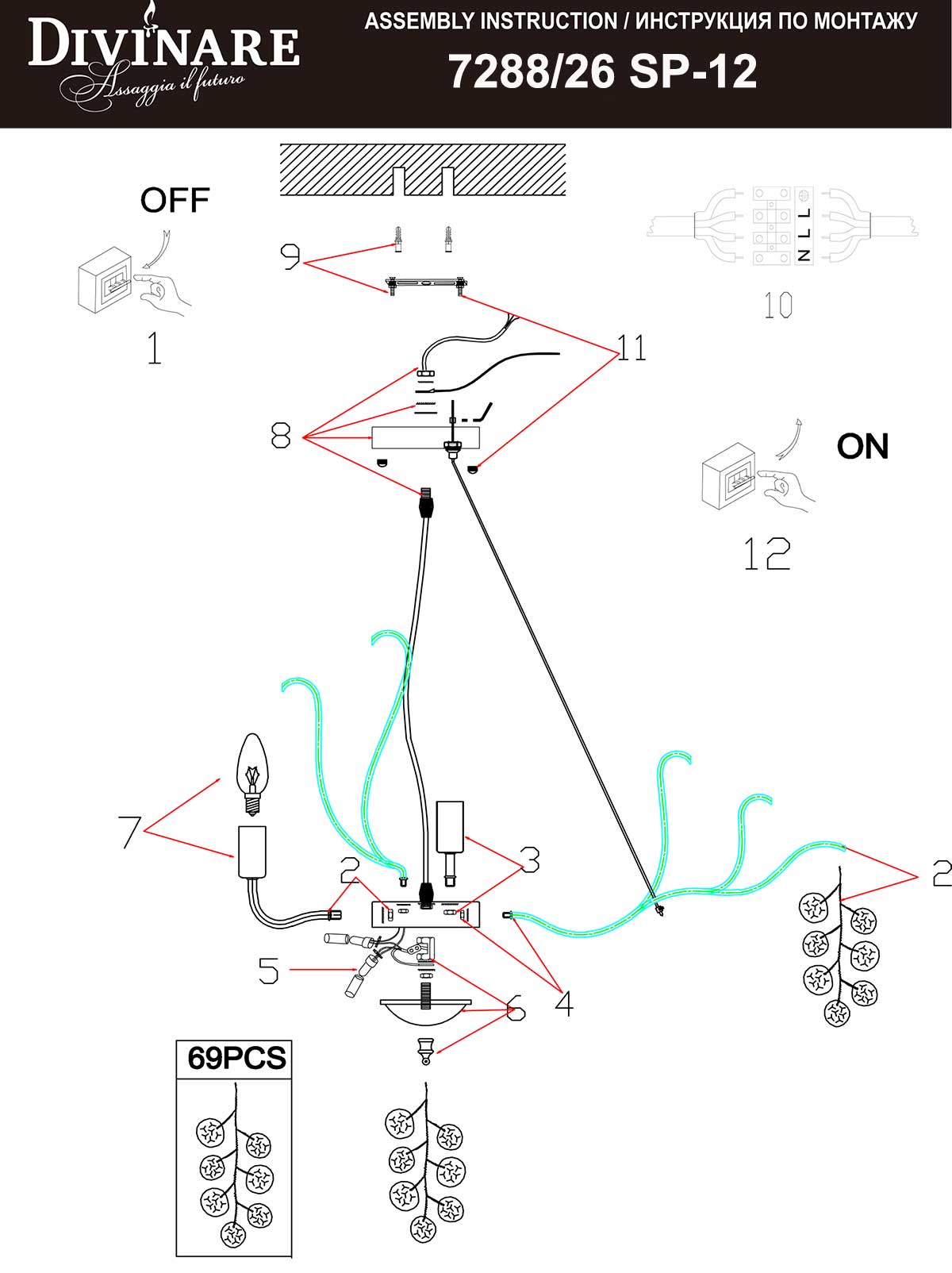 DIVINARE
Assaggia il futuro

ASSEMBLY INSTRUCTION / ИНСТРУКЦИЯ ПО МОНТАЖУ
7288/26 SP-12

OFF
1
9
N L L
10
11
8
ON
12
7
2
3
2
5
4
6
69PCS