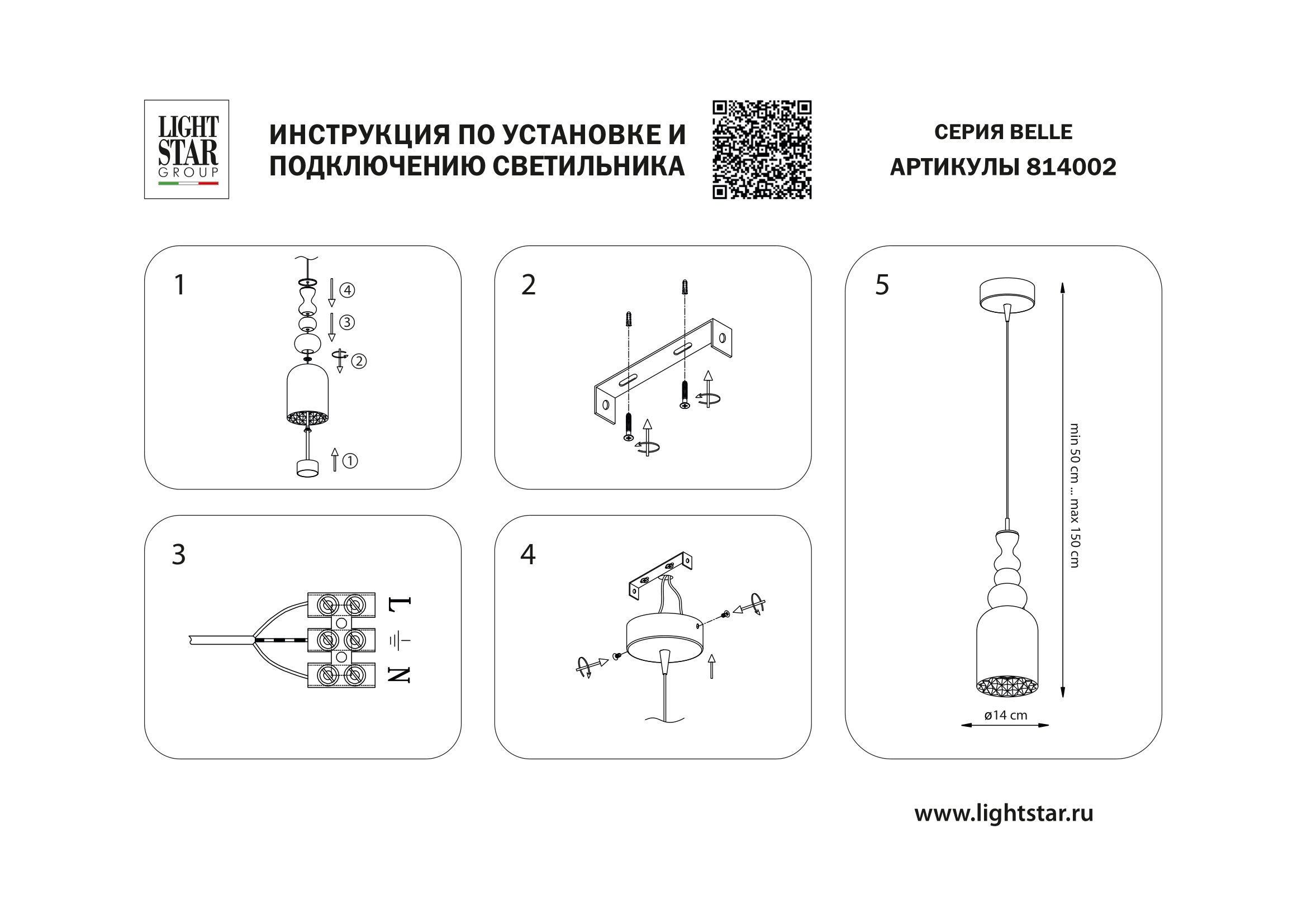 LIGHT STAR GROUP

ИНСТРУКЦИЯ ПО УСТАНОВКЕ И ПОДКЛЮЧЕНИЮ СВЕТИЛЬНИКА

СЕРИЯ BELLE
АРТИКУЛЫ 814002

1
④
③
②
①

2

3
L
N

4

5
min 50 cm ... max 150 cm
ø14 cm

www.lightstar.ru