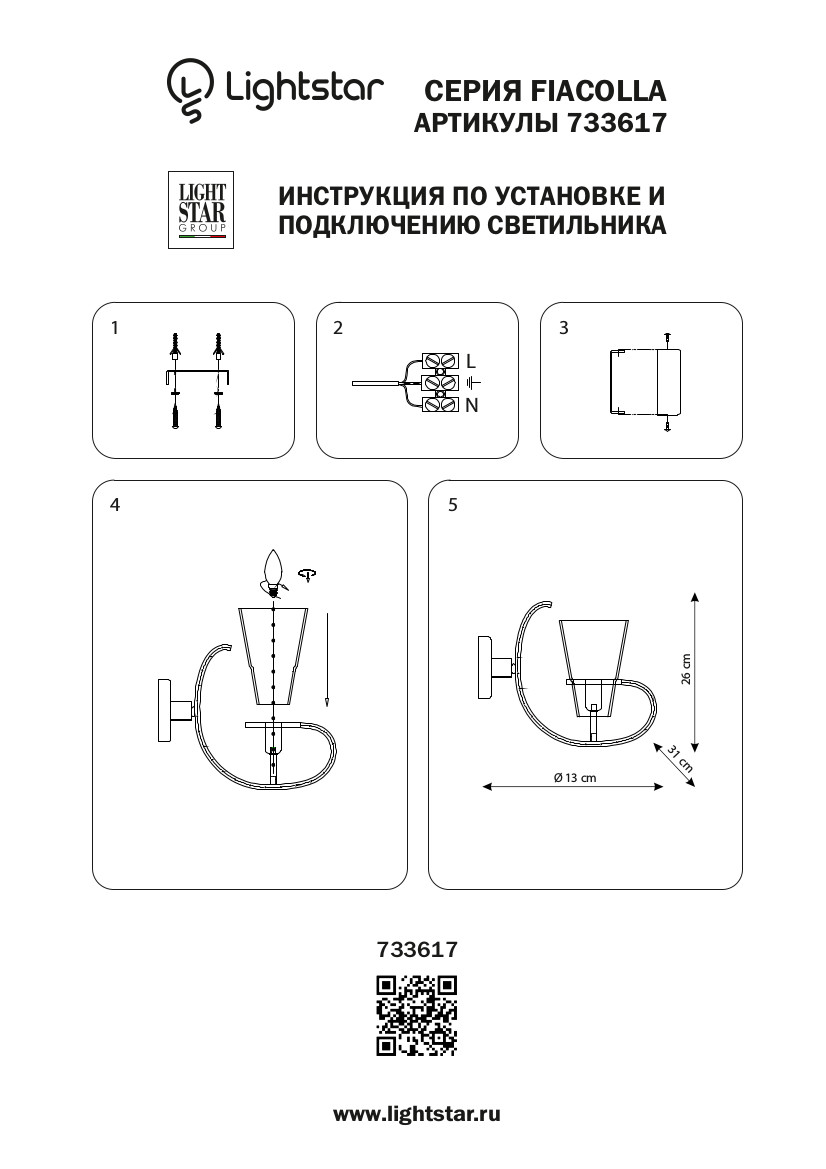 Lightstar

СЕРИЯ FIACOLLA
АРТИКУЛЫ 733617

LIGHT STAR GROUP

ИНСТРУКЦИЯ ПО УСТАНОВКЕ И ПОДКЛЮЧЕНИЮ СВЕТИЛЬНИКА

1

2

L
N

3

4

5

26 cm
31 cm
Ø 13 cm

733617

www.lightstar.ru