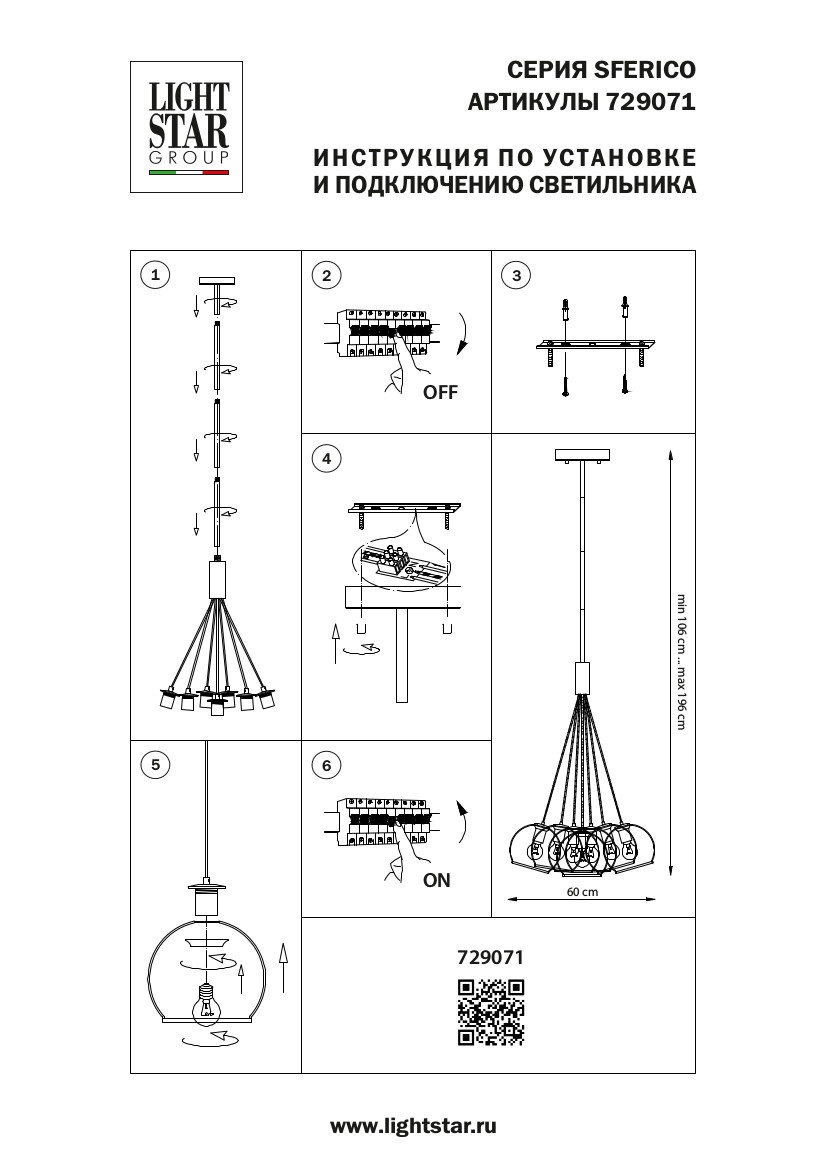 LIGHT STAR GROUP

СЕРИЯ SFERICO
АРТИКУЛЫ 729071

ИНСТРУКЦИЯ ПО УСТАНОВКЕ
И ПОДКЛЮЧЕНИЮ СВЕТИЛЬНИКА

1

2

OFF

3

4

min 106 cm ... max 196 cm

60 cm

5

6

ON

729071

www.lightstar.ru