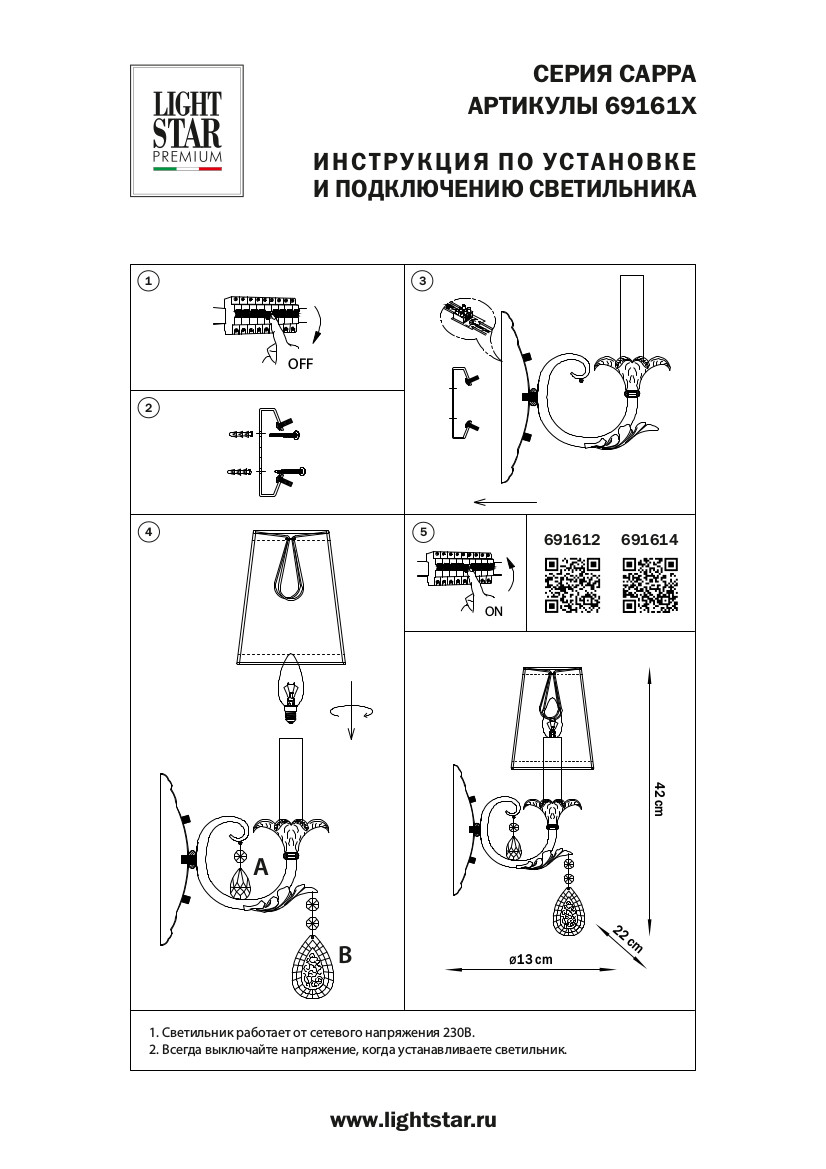 LIGHT STAR PREMIUM

СЕРИЯ CAPPA
АРТИКУЛЫ 69161X

ИНСТРУКЦИЯ ПО УСТАНОВКЕ
И ПОДКЛЮЧЕНИЮ СВЕТИЛЬНИКА

1

OFF

2

3

4

A

B

5

ON

691612 691614

42 cm

22 cm

ø13 cm

1. Светильник работает от сетевого напряжения 230В.
2. Всегда выключайте напряжение, когда устанавливаете светильник.

www.lightstar.ru