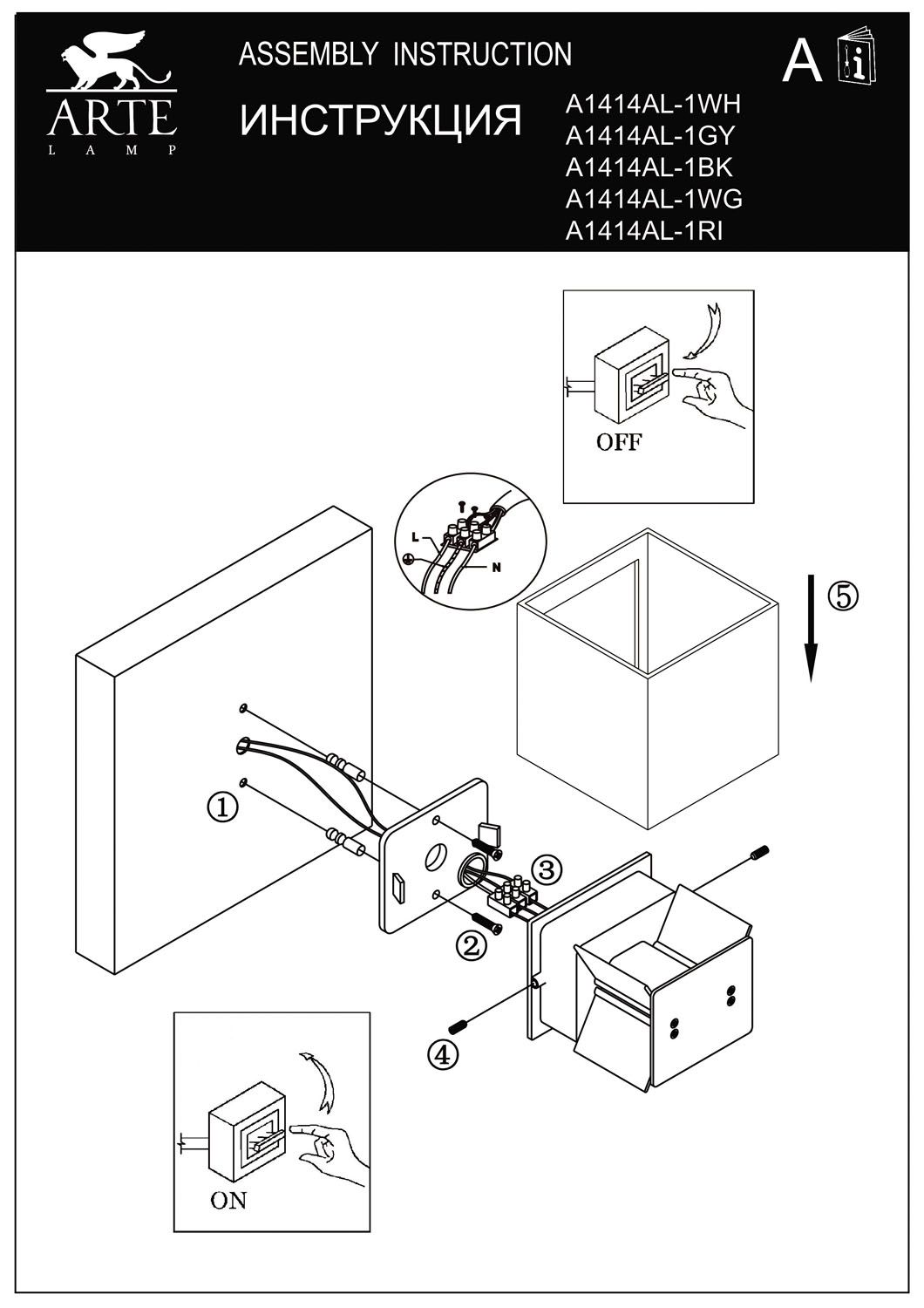 ARTE
LAMP

ASSEMBLY INSTRUCTION

ИНСТРУКЦИЯ

A1414AL-1WH
A1414AL-1GY
A1414AL-1BK
A1414AL-1WG
A1414AL-1RI

A

OFF

L

N

⑤

①

③

②

④

ON