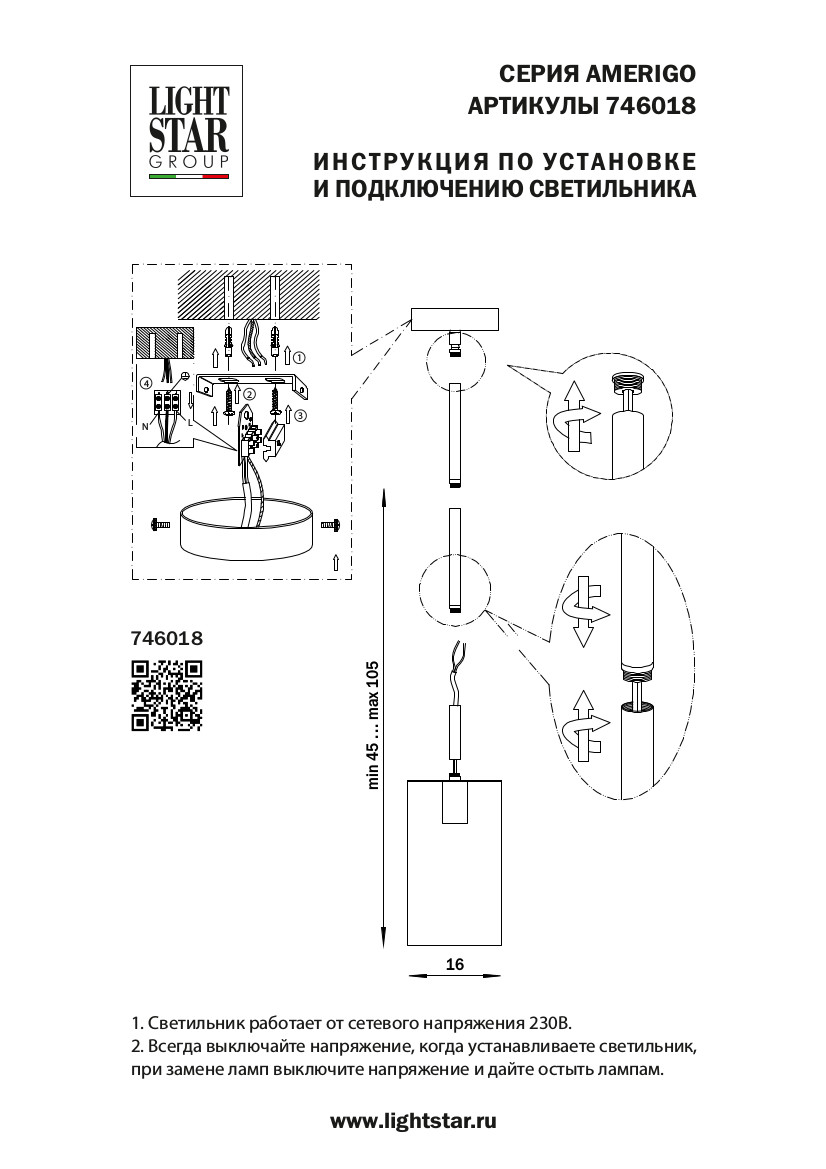 LIGHT STAR GROUP

СЕРИЯ AMERIGO
АРТИКУЛЫ 746018

ИНСТРУКЦИЯ ПО УСТАНОВКЕ
И ПОДКЛЮЧЕНИЮ СВЕТИЛЬНИКА

①
②
③
④
N
L

746018

min 45 ... max 105

16

1. Светильник работает от сетевого напряжения 230В.
2. Всегда выключайте напряжение, когда устанавливаете светильник, при замене ламп выключите напряжение и дайте остыть лампам.

www.lightstar.ru