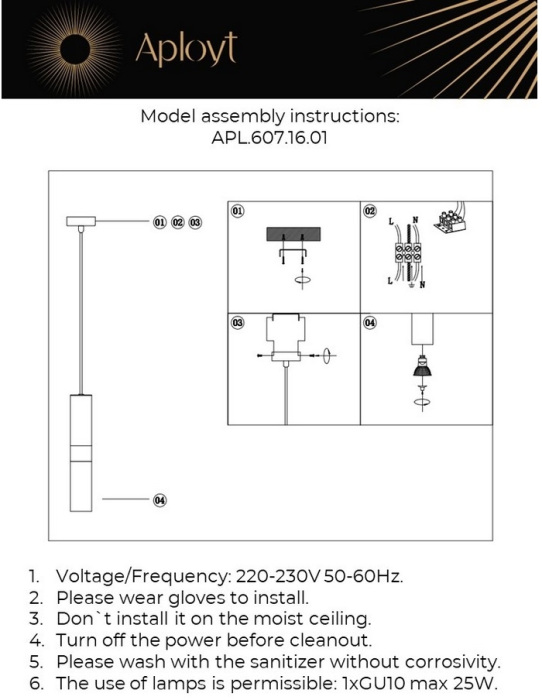 Aployt

Model assembly instructions:
APL.607.16.01

01 02 03

04

01

02

L N

L N

03

04

1. Voltage/Frequency: 220-230V 50-60Hz.
2. Please wear gloves to install.
3. Don`t install it on the moist ceiling.
4. Turn off the power before cleanout.
5. Please wash with the sanitizer without corrosivity.
6. The use of lamps is permissible: 1xGU10 max 25W.