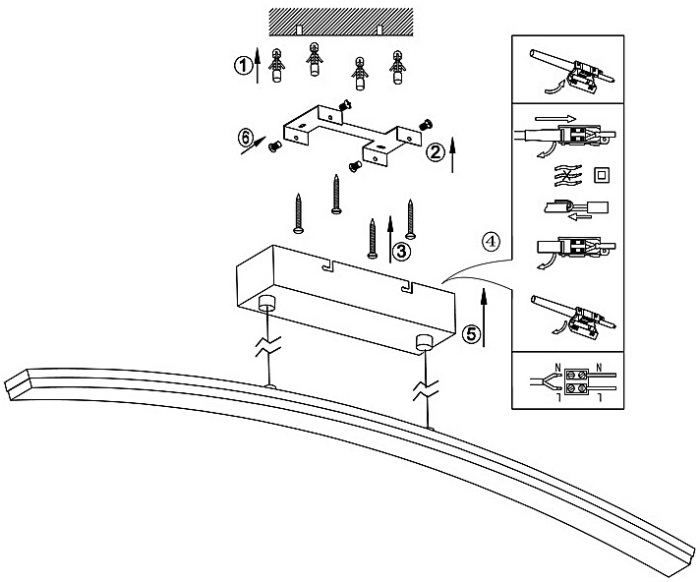 ①
⑥
②
③
④
⑤
N
N
L
L