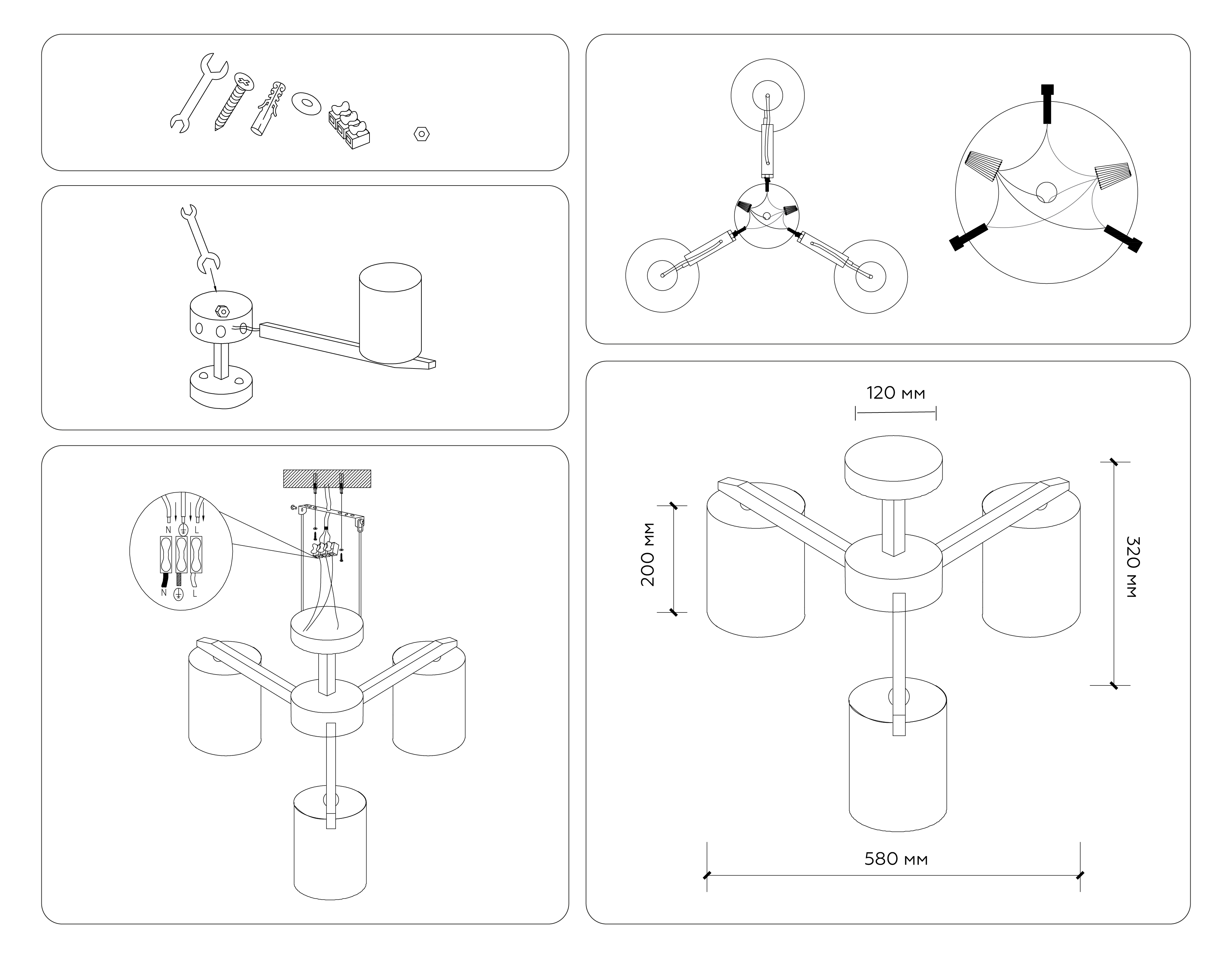 N L
N L

120 мм
200 мм
320 мм
580 мм