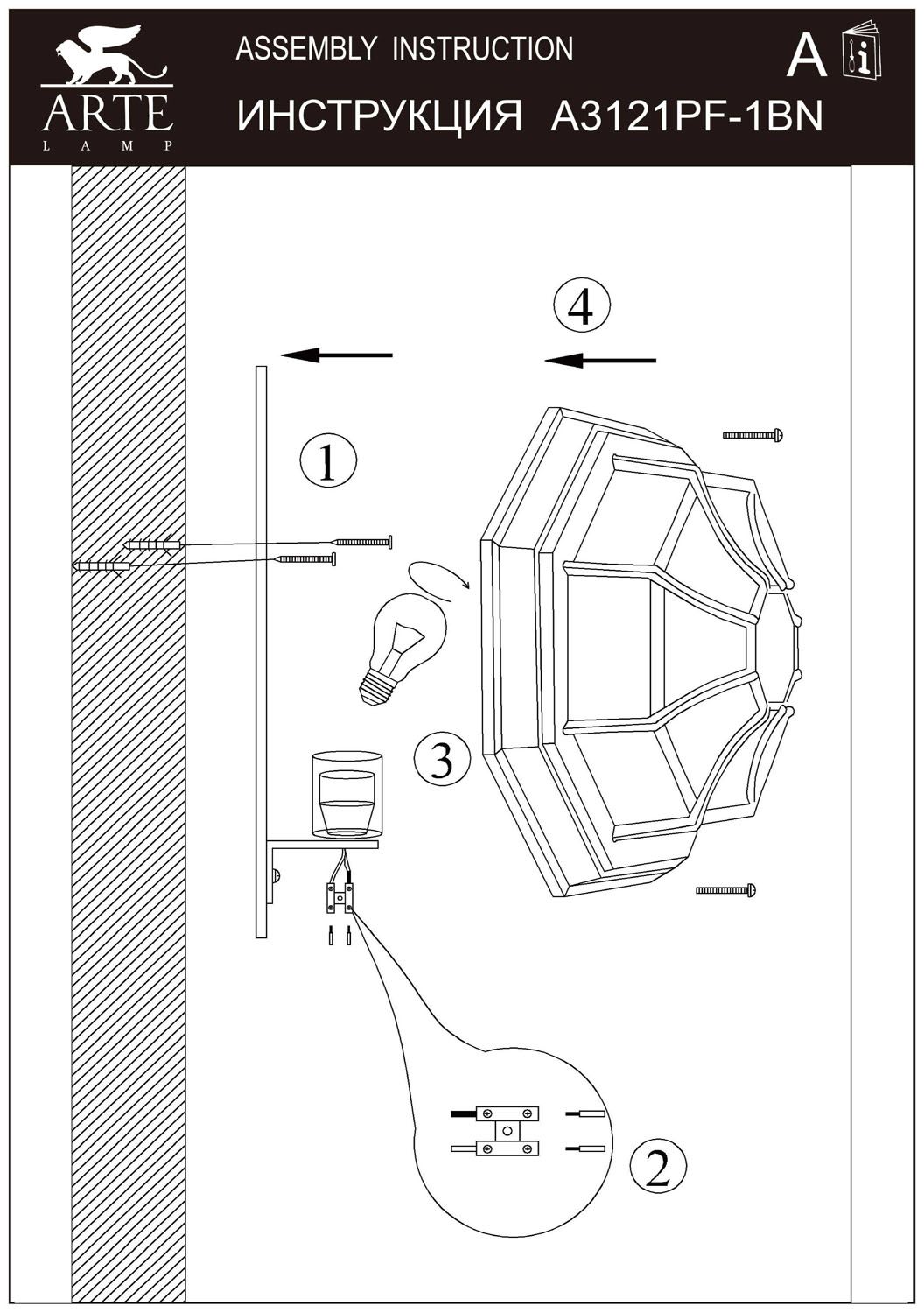 ARTE
LAMP

ASSEMBLY INSTRUCTION
ИНСТРУКЦИЯ A3121PF-1BN

A

4

1

3

2