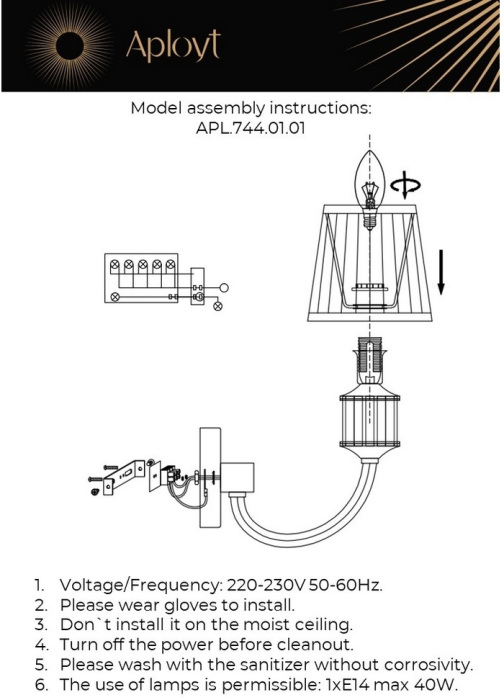 Aployt

Model assembly instructions:
APL.744.01.01

1. Voltage/Frequency: 220-230V 50-60Hz.
2. Please wear gloves to install.
3. Don`t install it on the moist ceiling.
4. Turn off the power before cleanout.
5. Please wash with the sanitizer without corrosivity.
6. The use of lamps is permissible: 1xE14 max 40W.