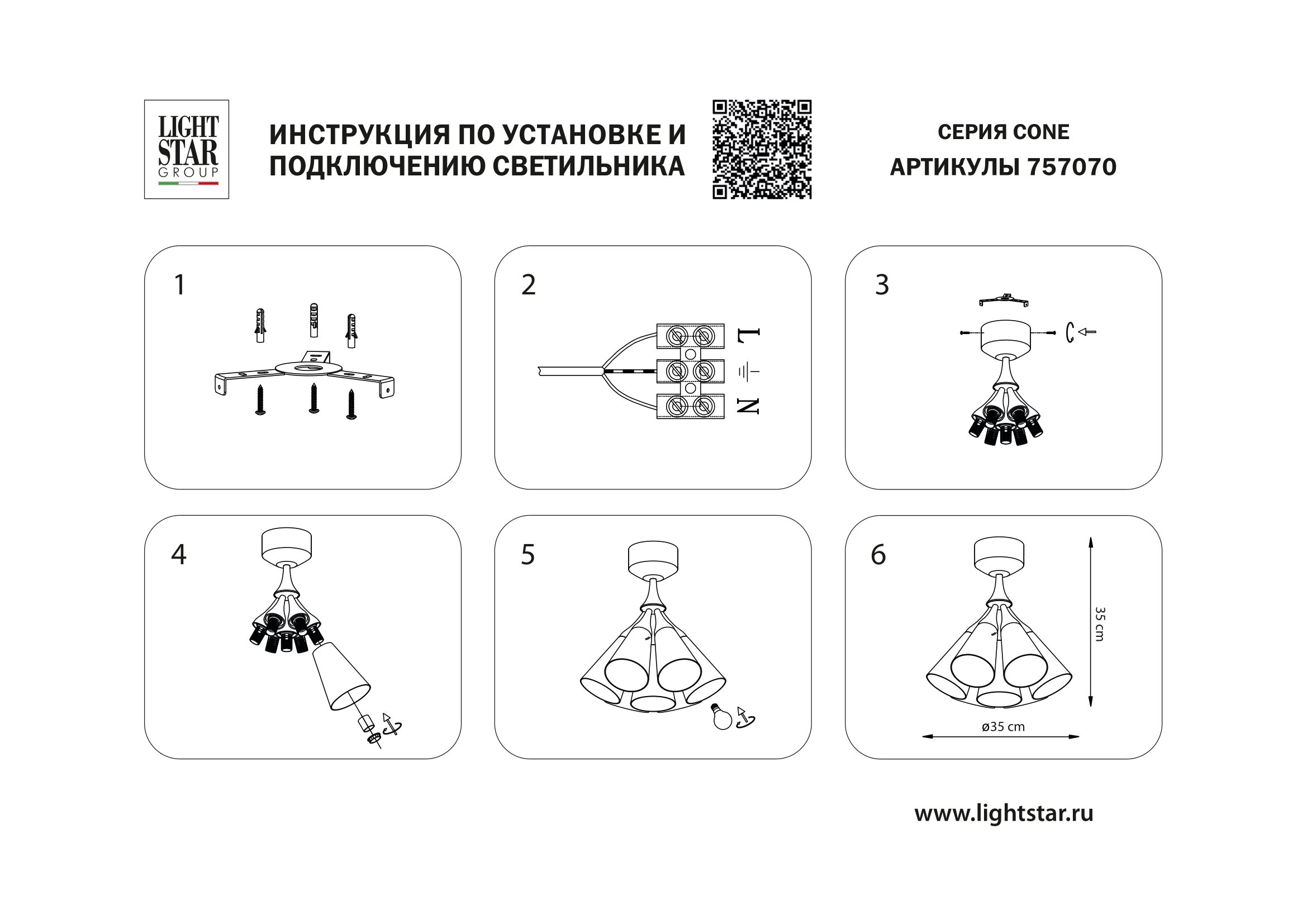 LIGHT STAR GROUP

ИНСТРУКЦИЯ ПО УСТАНОВКЕ И ПОДКЛЮЧЕНИЮ СВЕТИЛЬНИКА

СЕРИЯ CONE
АРТИКУЛЫ 757070

1

2

L

N

3

4

5

6

35 cm

ø35 cm

www.lightstar.ru