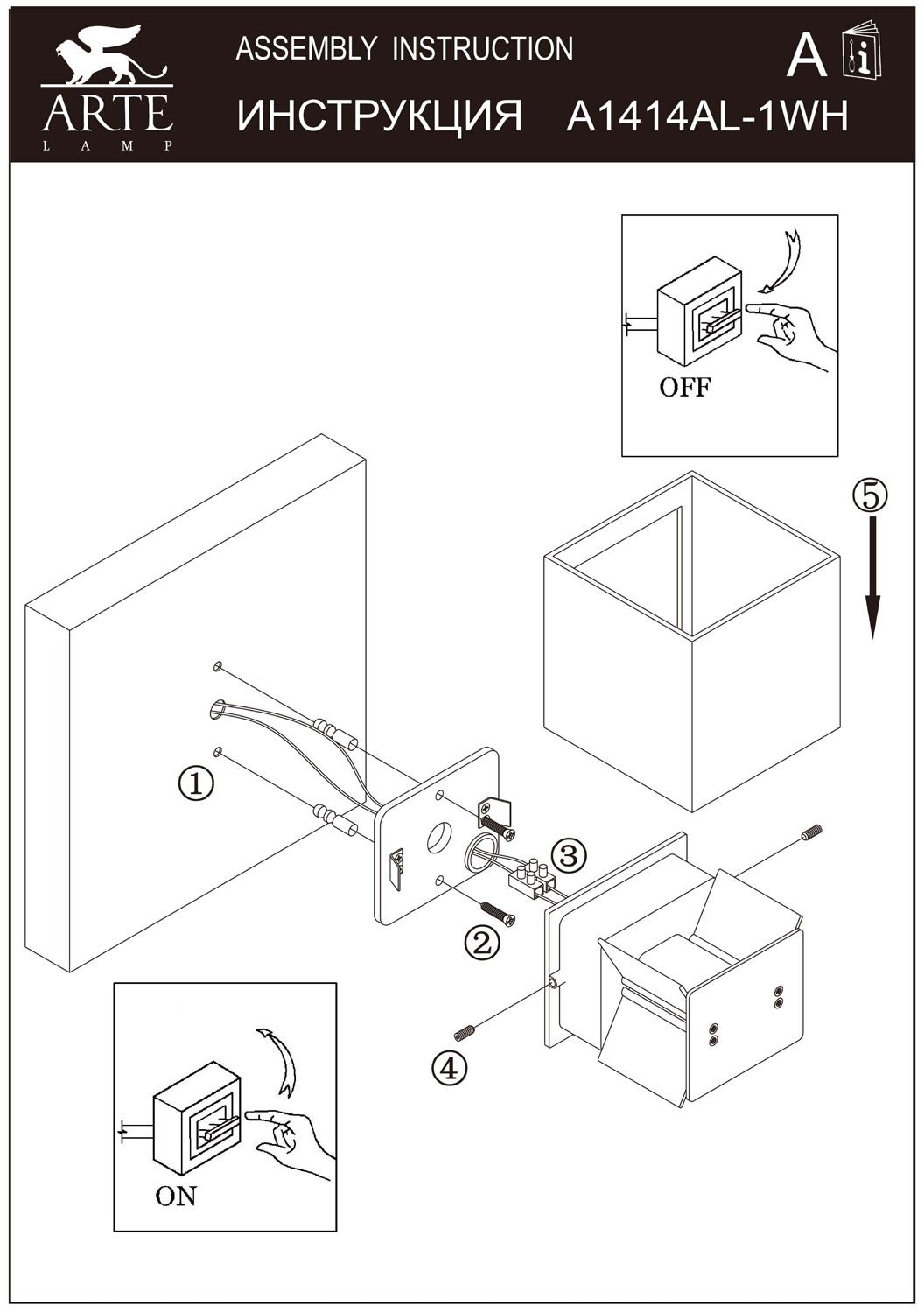 ARTE
LAMP

ASSEMBLY INSTRUCTION

ИНСТРУКЦИЯ A1414AL-1WH

A

i

OFF

⑤

①

③

②

④

ON