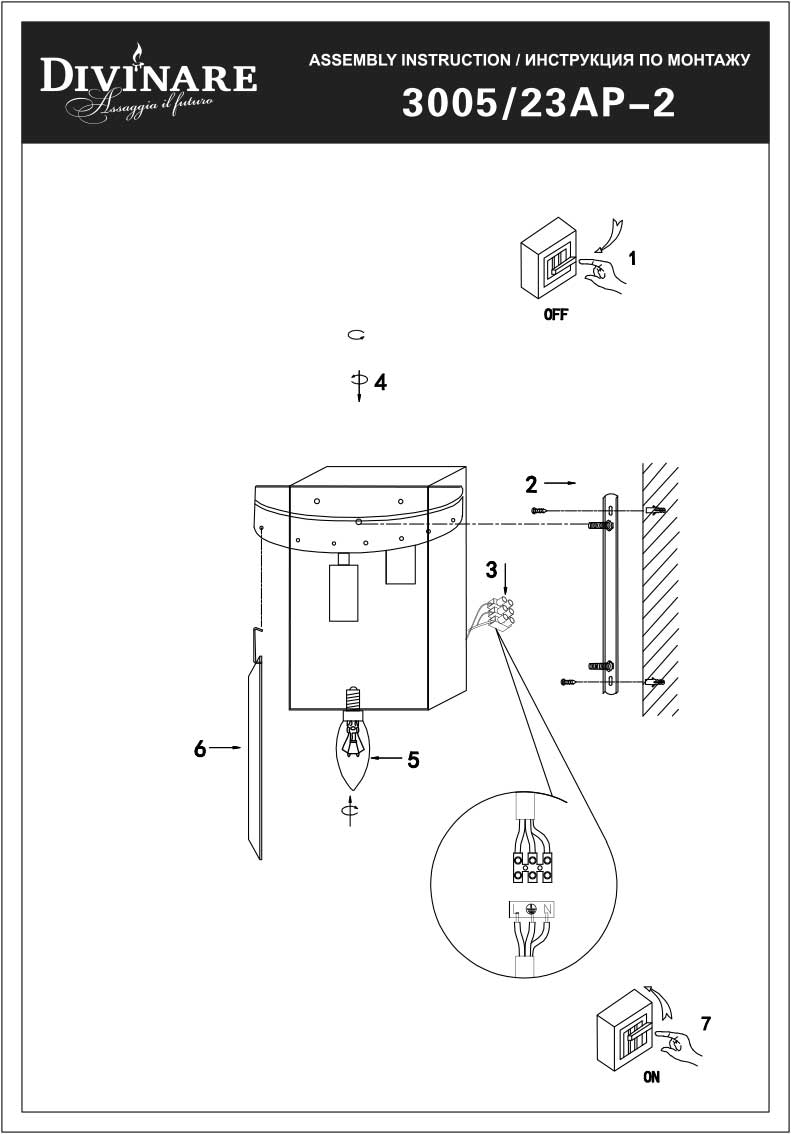 DIVINARE
Assaggia il futuro

ASSEMBLY INSTRUCTION / ИНСТРУКЦИЯ ПО МОНТАЖУ
3005/23AP–2

1
OFF

4

2
3

6
5

L N

7
ON