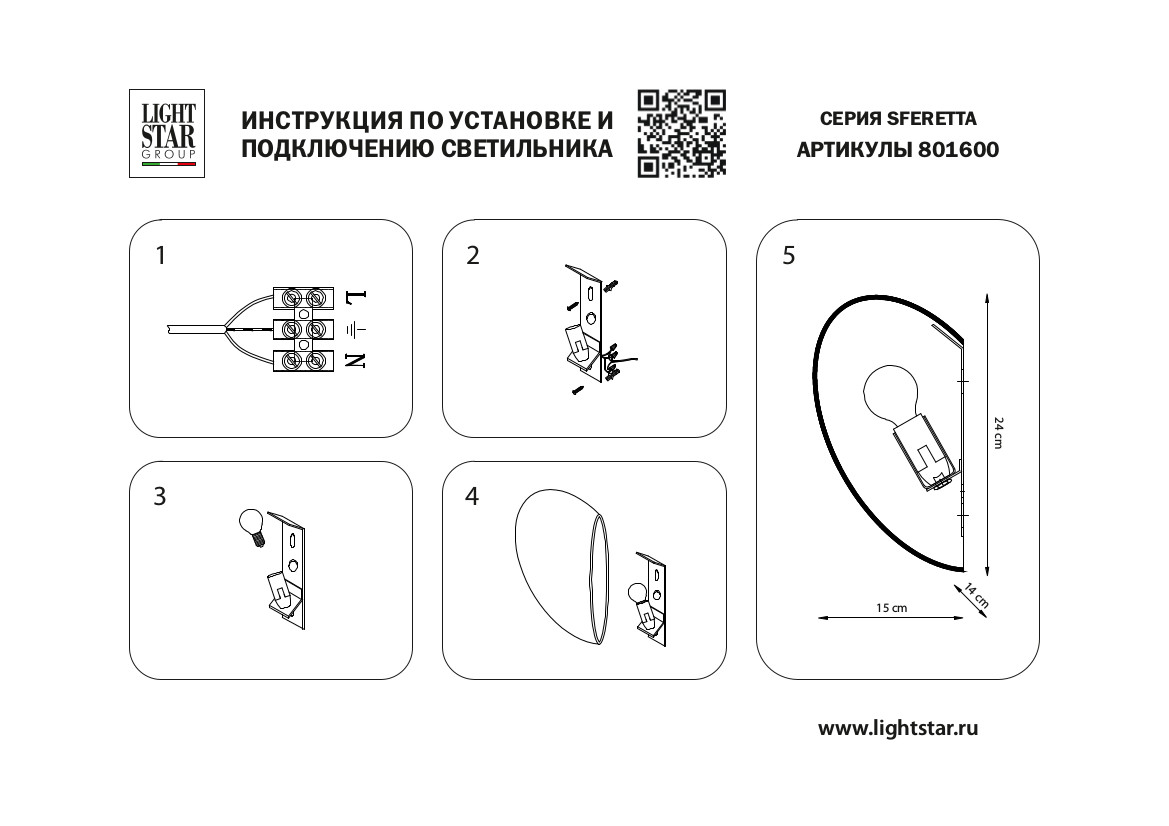 LIGHT STAR GROUP

ИНСТРУКЦИЯ ПО УСТАНОВКЕ И ПОДКЛЮЧЕНИЮ СВЕТИЛЬНИКА

СЕРИЯ SFERETTA
АРТИКУЛЫ 801600

1

L
N

2

3

4

5

24 cm

14 cm

15 cm

www.lightstar.ru